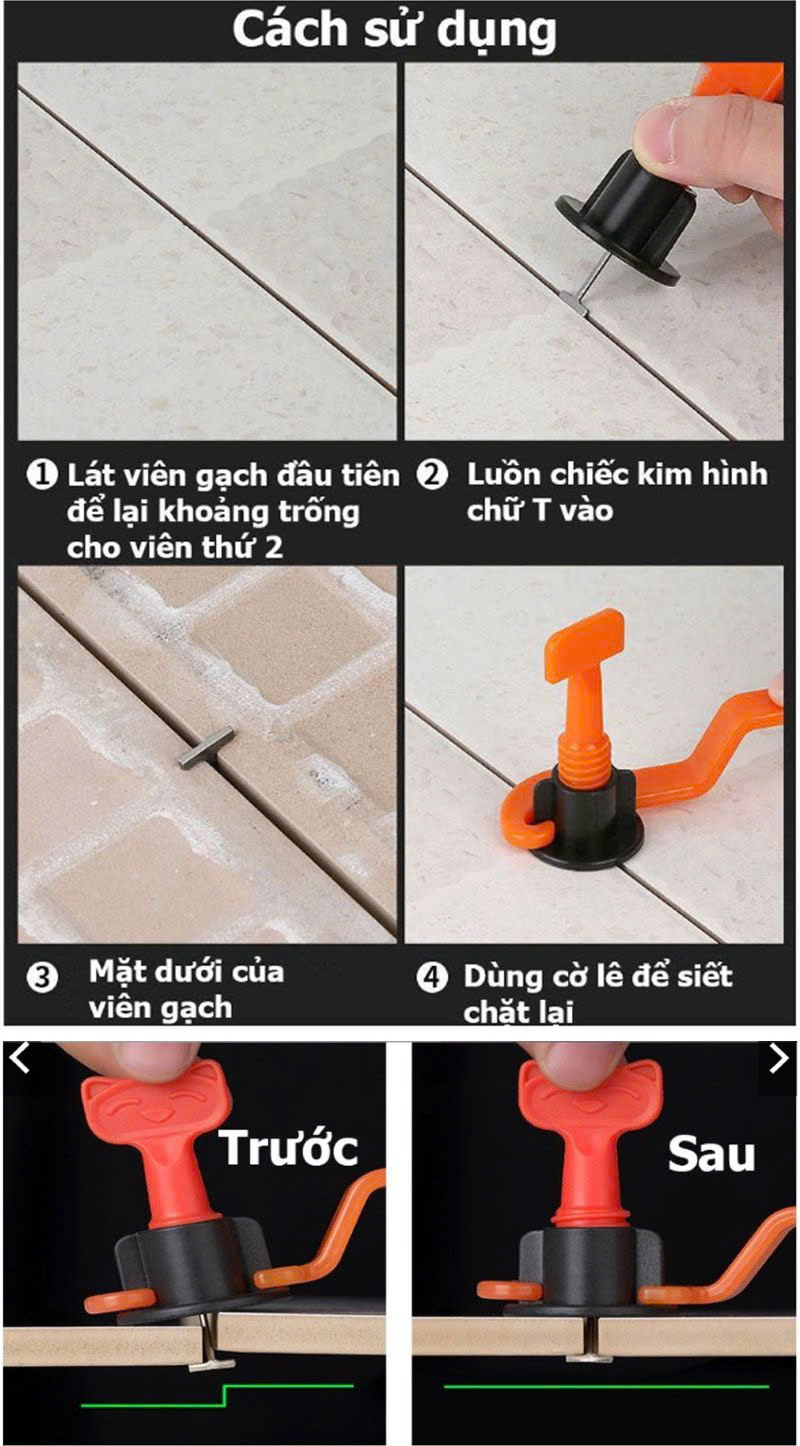 Cách sử dụng

❶ Lát viên gạch đầu tiên để lại khoảng trống cho viên thứ 2

❷ Luồn chiếc kim hình chữ T vào

❸ Mặt dưới của viên gạch

❹ Dùng cờ lê để siết chặt lại

Trước

Sau